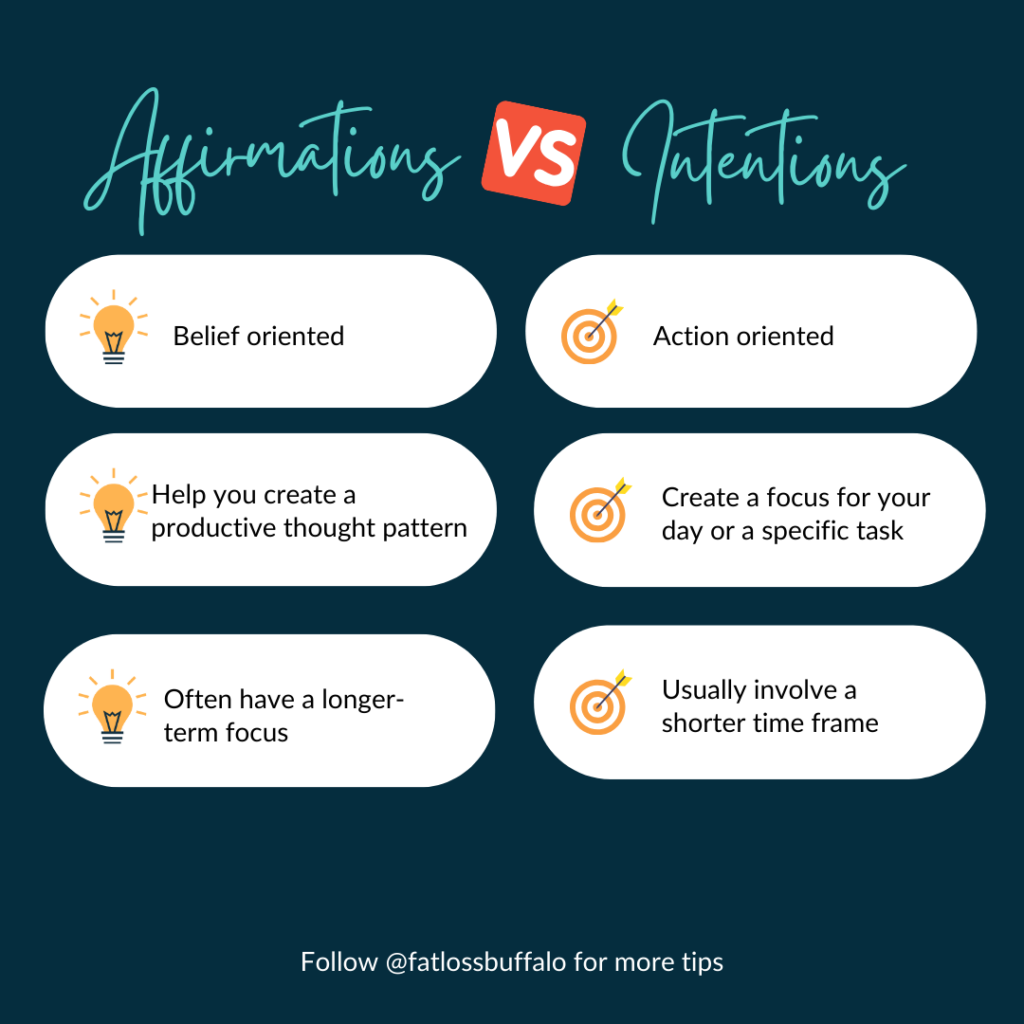 Affirmations VS Intentions

Belief oriented

Help you create a productive thought pattern

Often have a longer-term focus

Action oriented

Create a focus for your day or a specific task

Usually involve a shorter time frame

Follow @fatlossbuffalo for more tips